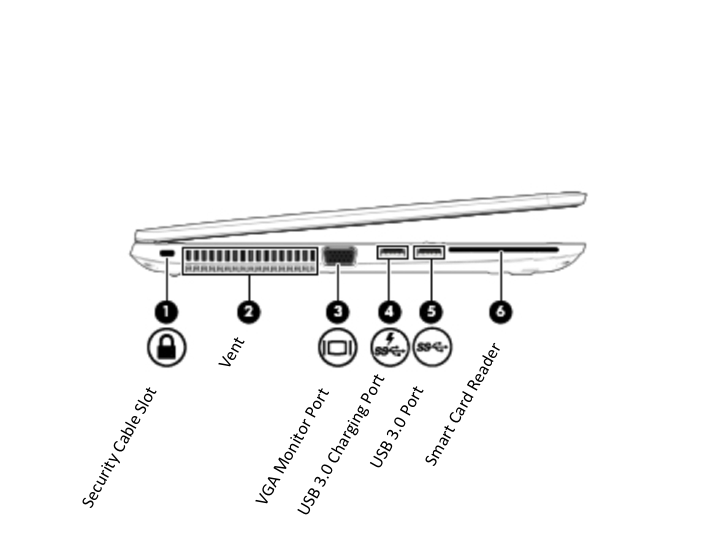 1
2
3
4
5
6

Security Cable Slot
Vent
VGA Monitor Port
USB 3.0 Charging Port
USB 3.0 Port
Smart Card Reader