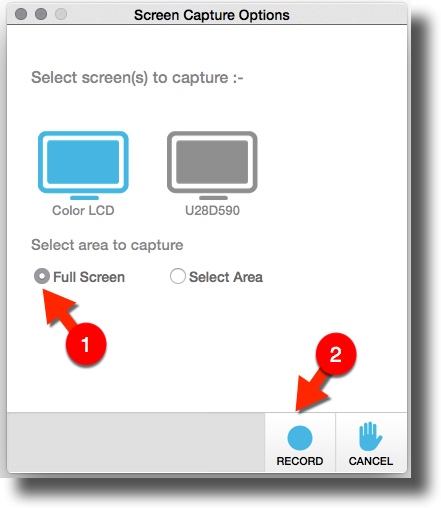 Screen Capture Options

Select screen(s) to capture :-

Color LCD

U28D590

Select area to capture

Full Screen

Select Area

1

2

RECORD

CANCEL